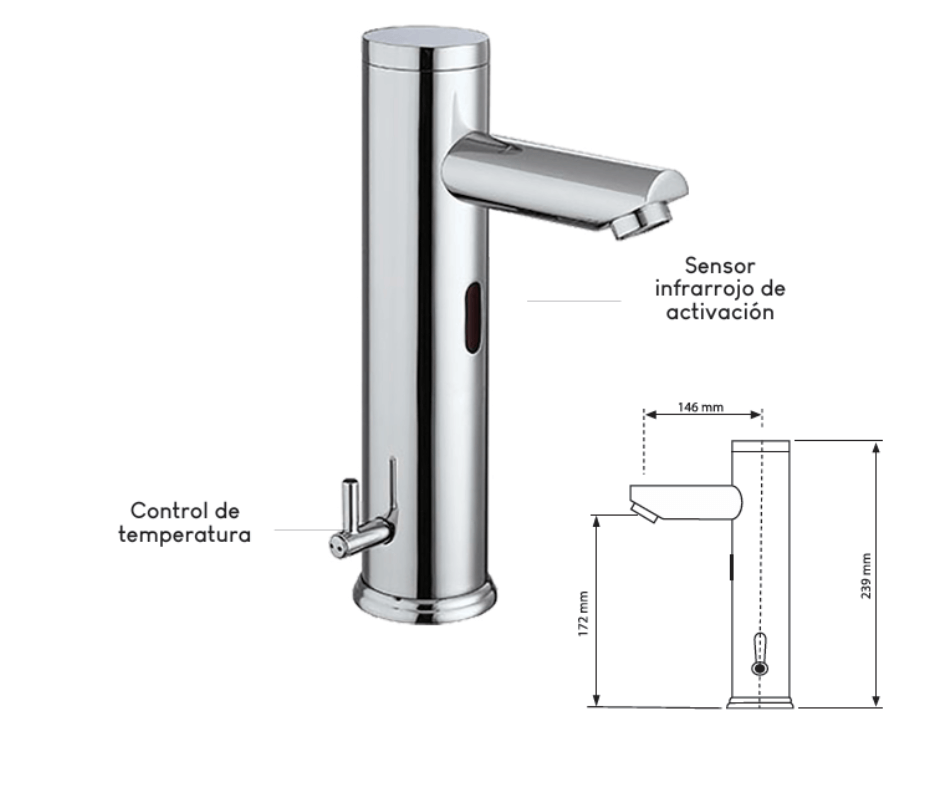 Sensor infrarrojo de activación

Control de temperatura

146 mm

172 mm

239 mm